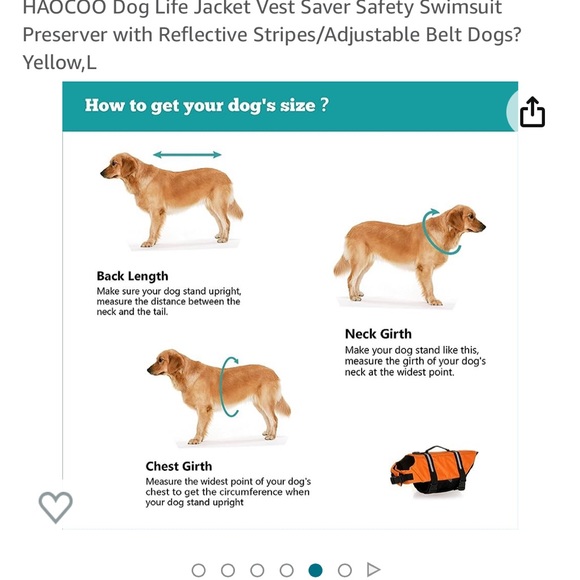 HAOCOO Dog Life Jacket Vest Saver Safety Swimsuit Preserver with Reflective Stripes/Adjustable Belt Dogs? Yellow,L

How to get your dog's size ?

Back Length
Make sure your dog stand upright, measure the distance between the neck and the tail.

Neck Girth
Make your dog stand like this, measure the girth of your dog's neck at the widest point.

Chest Girth
Measure the widest point of your dog's chest to get the circumference when your dog stand upright